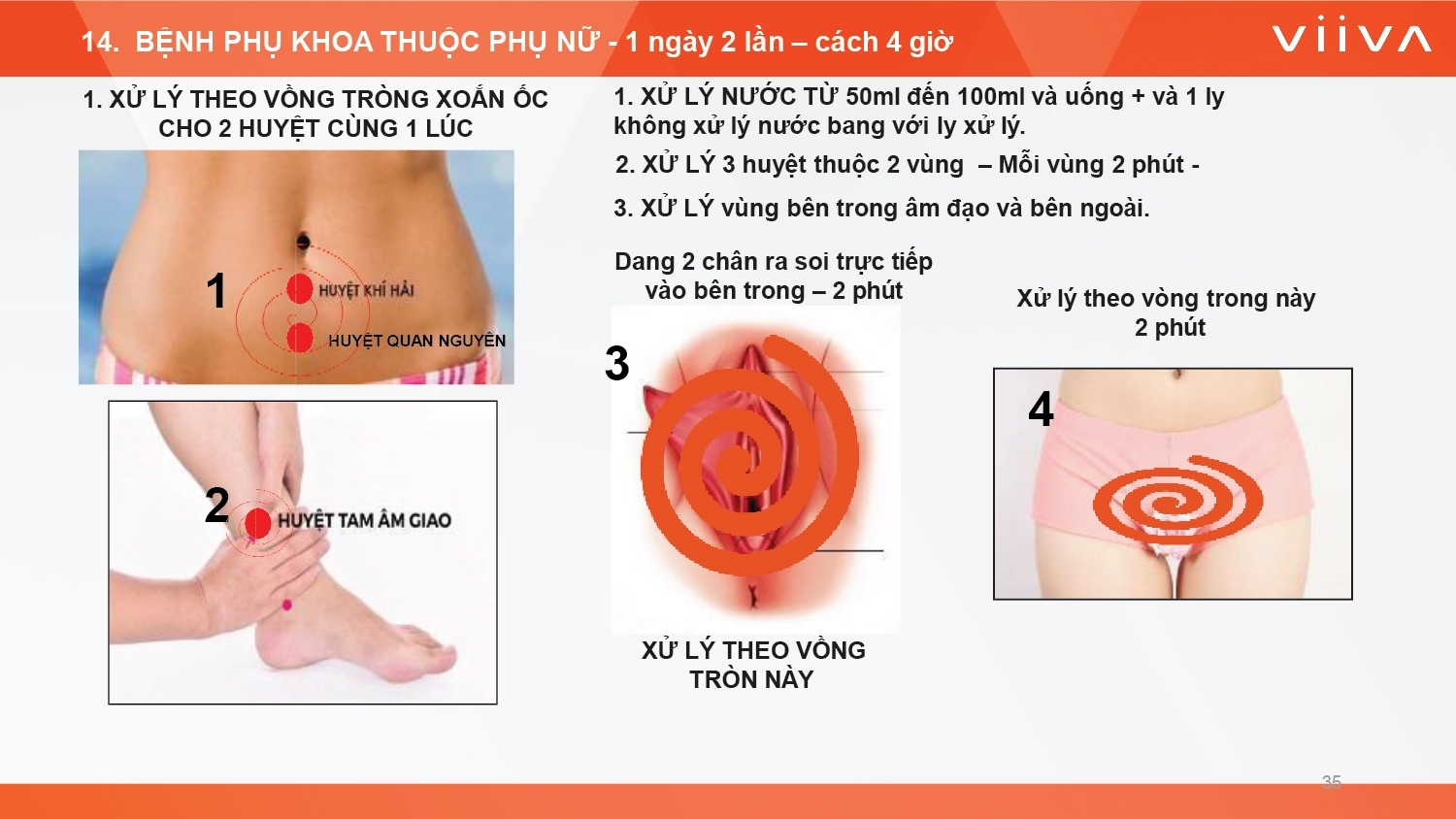 14. BỆNH PHỤ KHOA THUỘC PHỤ NỮ - 1 ngày 2 lần – cách 4 giờ

viiva

1. XỬ LÝ THEO VỒNG TRÒNG XOẮN ỐC CHO 2 HUYỆT CÙNG 1 LÚC

1

HUYỆT KHÍ HẢI

HUYỆT QUAN NGUYÊN

2

HUYỆT TAM ÂM GIAO

1. XỬ LÝ NƯỚC TỪ 50ml đến 100ml và uống + và 1 ly không xử lý nước bang với ly xử lý.

2. XỬ LÝ 3 huyệt thuộc 2 vùng – Mỗi vùng 2 phút -

3. XỬ LÝ vùng bên trong âm đạo và bên ngoài.

Dang 2 chân ra soi trực tiếp vào bên trong – 2 phút

3

XỬ LÝ THEO VỒNG TRÒN NÀY

Xử lý theo vòng trong này 2 phút

4

35